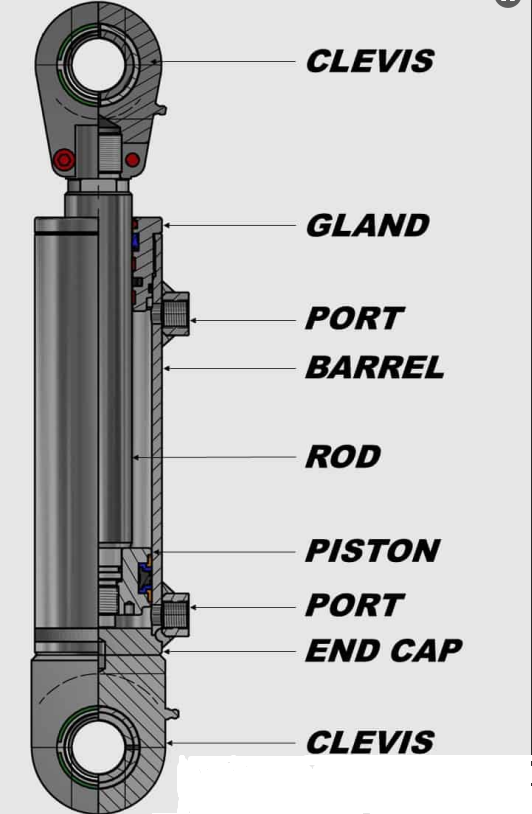 CLEVIS
GLAND
PORT
BARREL
ROD
PISTON
PORT
END CAP
CLEVIS